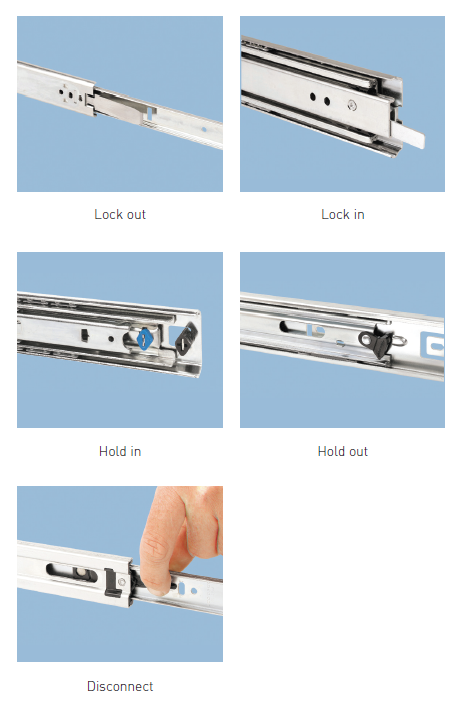 Lock out

Lock in

Hold in

Hold out

Disconnect